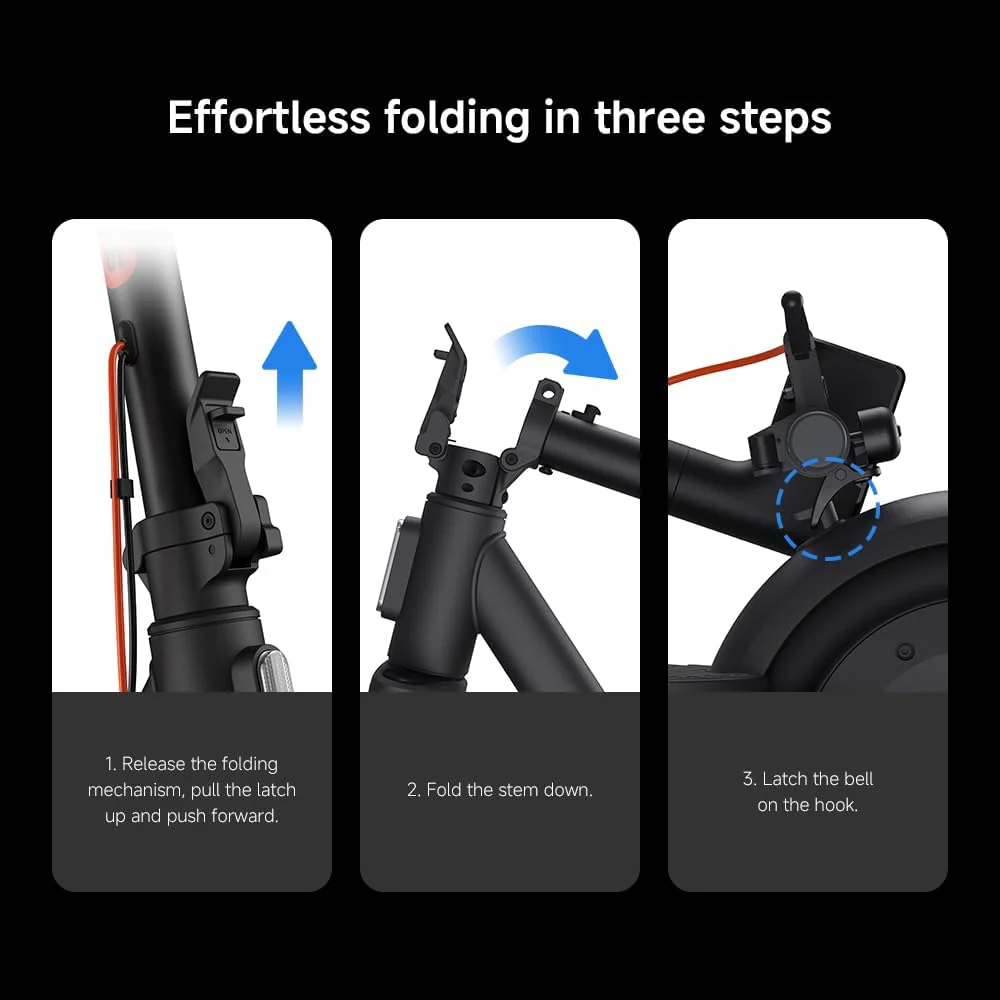 Effortless folding in three steps

OPEN

1. Release the folding mechanism, pull the latch up and push forward.

2. Fold the stem down.

3. Latch the bell on the hook.